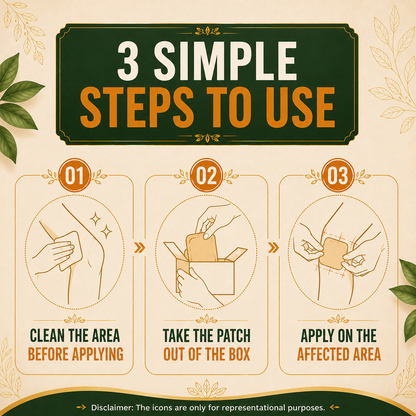 3 SIMPLE
STEPS TO USE

01

CLEAN THE AREA
BEFORE APPLYING

02

TAKE THE PATCH
OUT OF THE BOX

03

APPLY ON THE
AFFECTED AREA

Disclaimer: The icons are only for representational purposes.